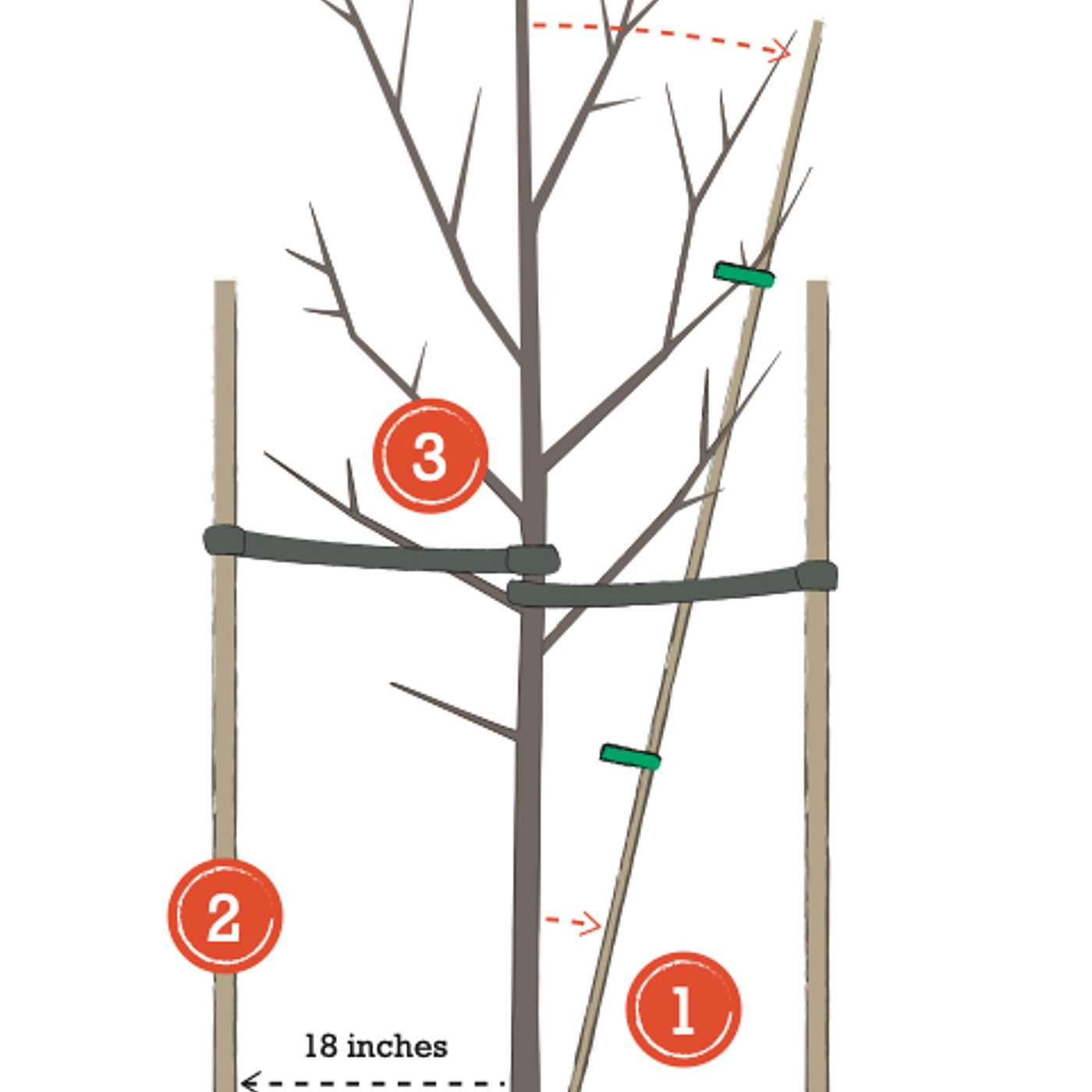 3

2

1

18 inches