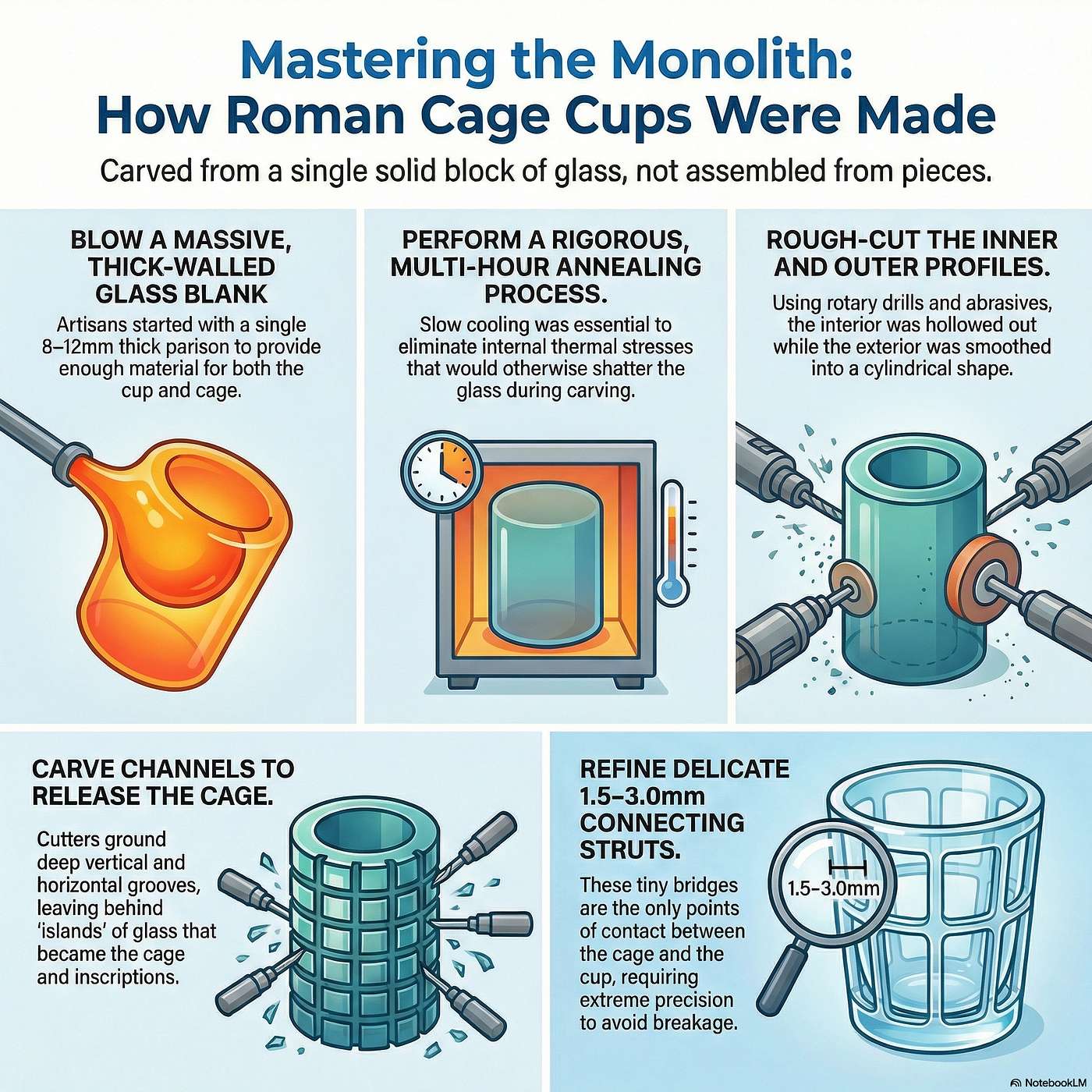 Mastering the Monolith:
How Roman Cage Cups Were Made

Carved from a single solid block of glass, not assembled from pieces.

BLOW A MASSIVE, THICK-WALLED GLASS BLANK

Artisans started with a single 8–12mm thick parison to provide enough material for both the cup and cage.

PERFORM A RIGOROUS, MULTI-HOUR ANNEALING PROCESS.

Slow cooling was essential to eliminate internal thermal stresses that would otherwise shatter the glass during carving.

ROUGH-CUT THE INNER AND OUTER PROFILES.

Using rotary drills and abrasives, the interior was hollowed out while the exterior was smoothed into a cylindrical shape.

CARVE CHANNELS TO RELEASE THE CAGE.

Cutters ground deep vertical and horizontal grooves, leaving behind 'islands' of glass that became the cage and inscriptions.

REFINE DELICATE 1.5–3.0mm CONNECTING STRUTS.

These tiny bridges are the only points of contact between the cage and the cup, requiring extreme precision to avoid breakage.

1.5–3.0mm

NotebookLM